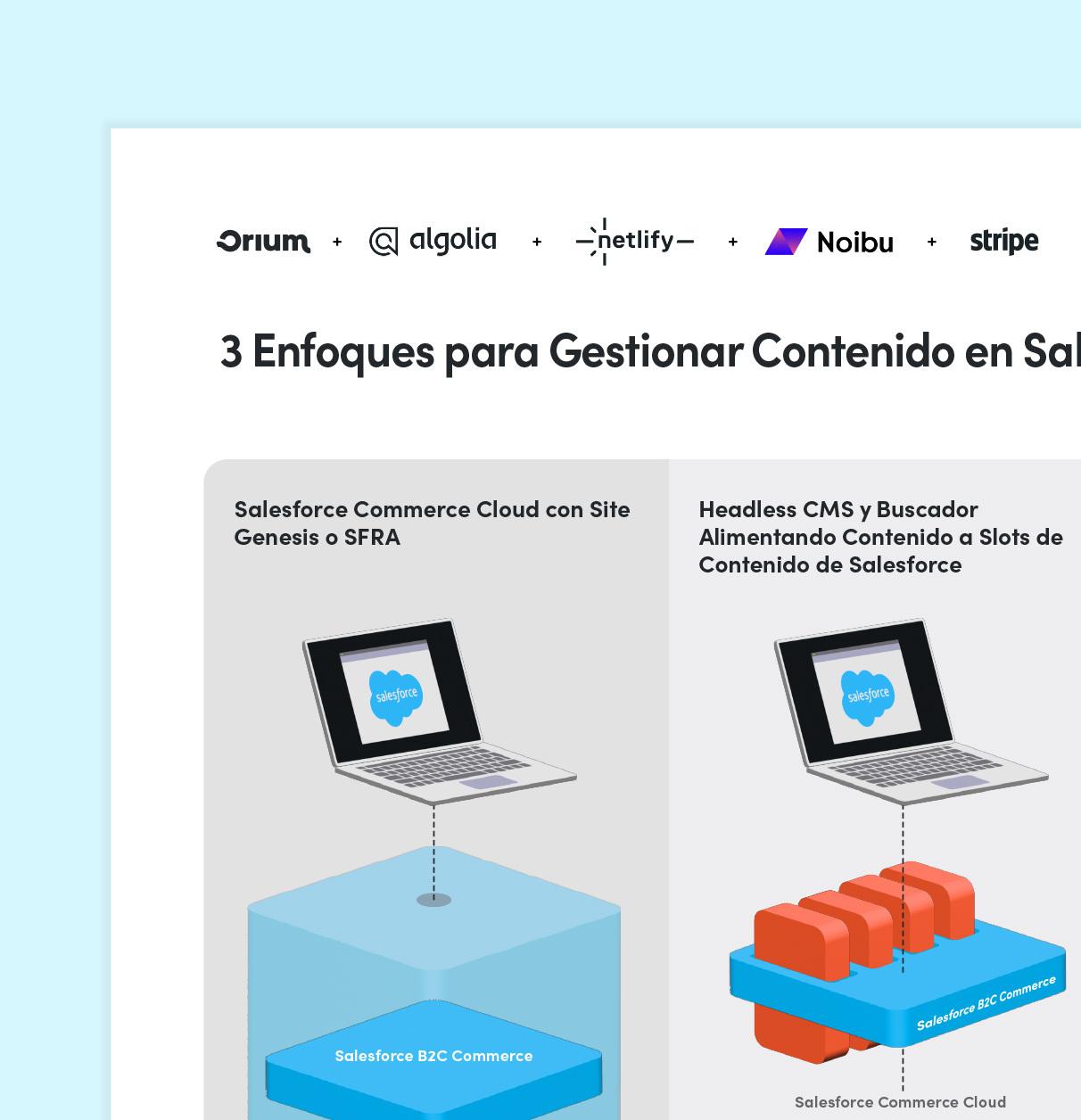 Orium + algolia + netlify + Noibu + stripe

3 Enfoques para Gestionar Contenido en Sal

Salesforce Commerce Cloud con Site Genesis o SFRA

salesforce

Salesforce B2C Commerce

Headless CMS y Buscador Alimentando Contenido a Slots de Contenido de Salesforce

salesforce

Salesforce B2C Commerce

Salesforce Commerce Cloud